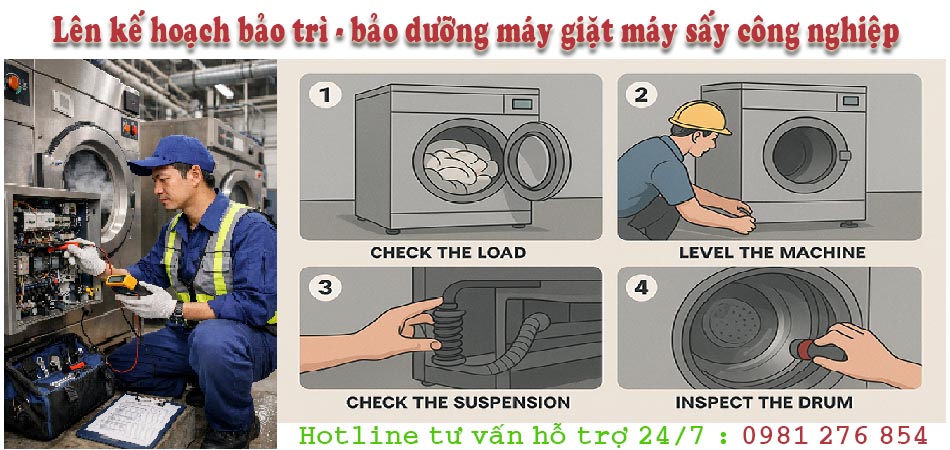 Lên kế hoạch bảo trì - bảo dưỡng máy giặt máy sấy công nghiệp

1
CHECK THE LOAD

2
LEVEL THE MACHINE

3
CHECK THE SUSPENSION

4
INSPECT THE DRUM

Hotline tư vấn hỗ trợ 24/7 : 0981 276 854